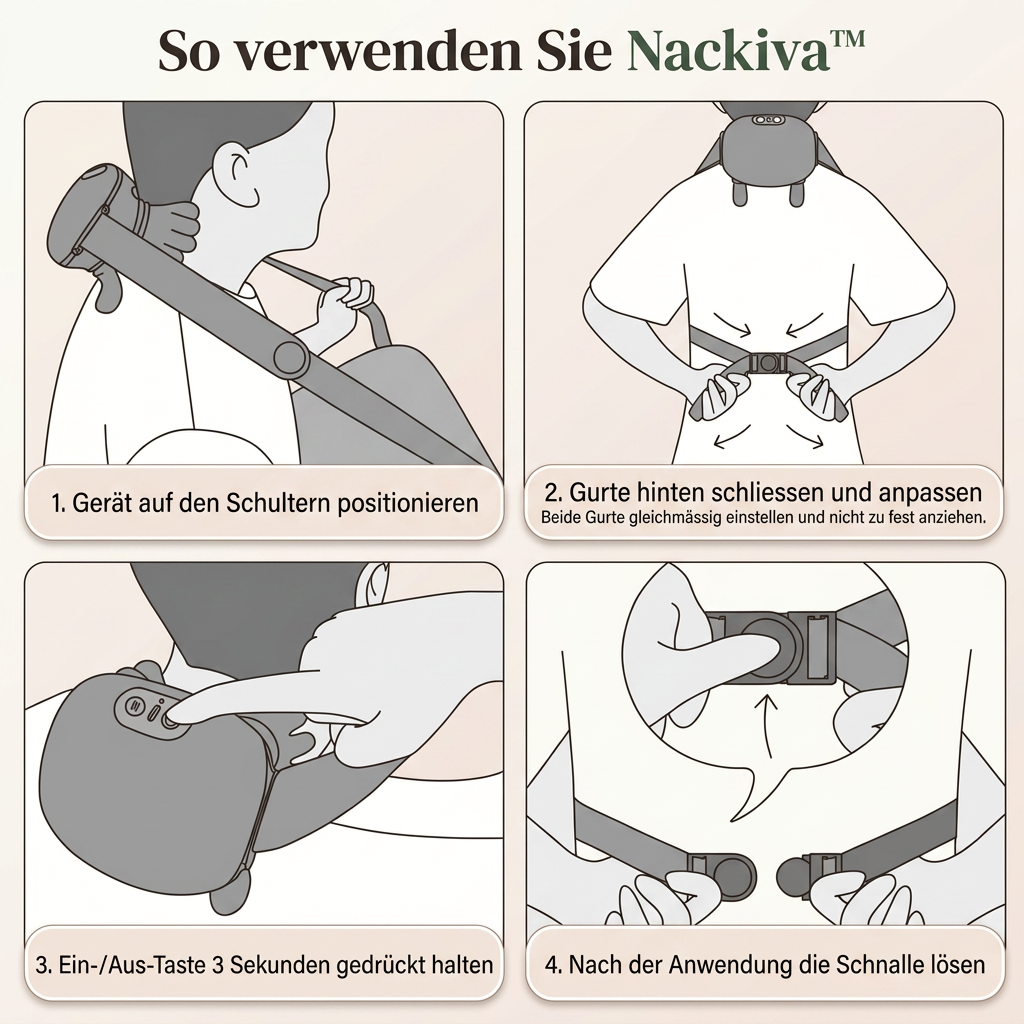 So verwenden Sie Nackiva™

1. Gerät auf den Schultern positionieren

2. Gurte hinten schliessen und anpassen
Beide Gurte gleichmässig einstellen und nicht zu fest anziehen.

3. Ein-/Aus-Taste 3 Sekunden gedrückt halten

4. Nach der Anwendung die Schnalle lösen